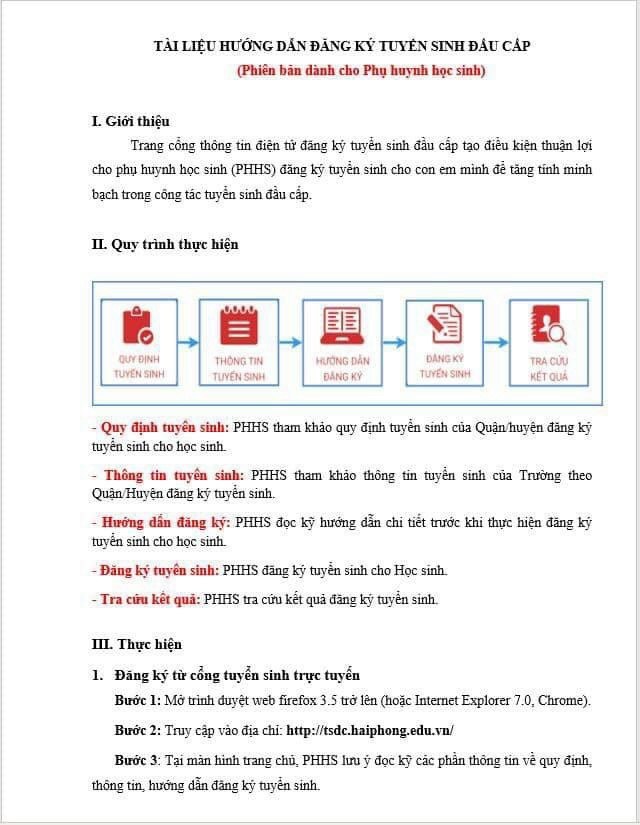 TÀI LIỆU HƯỚNG DẪN ĐĂNG KÝ TUYỂN SINH ĐẦU CẤP
(Phiên bản dành cho Phụ huynh học sinh)

I. Giới thiệu

Trang cổng thông tin điện tử đăng ký tuyển sinh đầu cấp tạo điều kiện thuận lợi cho phụ huynh học sinh (PHHS) đăng ký tuyển sinh cho con em mình để tăng tính minh bạch trong công tác tuyển sinh đầu cấp.

II. Quy trình thực hiện

QUY ĐỊNH TUYỂN SINH
THÔNG TIN TUYỂN SINH
HƯỚNG DẪN ĐĂNG KÝ
ĐĂNG KÝ TUYỂN SINH
TRA CỨU KẾT QUẢ

- Quy định tuyển sinh: PHHS tham khảo quy định tuyển sinh của Quận/huyện đăng ký tuyển sinh cho học sinh.

- Thông tin tuyển sinh: PHHS tham khảo thông tin tuyển sinh của Trường theo Quận/Huyện đăng ký tuyển sinh.

- Hướng dẫn đăng ký: PHHS đọc kỹ hướng dẫn chi tiết trước khi thực hiện đăng ký tuyển sinh cho học sinh.

- Đăng ký tuyển sinh: PHHS đăng ký tuyển sinh cho Học sinh.

- Tra cứu kết quả: PHHS tra cứu kết quả đăng ký tuyển sinh.

III. Thực hiện

1. Đăng ký từ cổng tuyển sinh trực tuyến

Bước 1: Mở trình duyệt web firefox 3.5 trở lên (hoặc Internet Explorer 7.0, Chrome).

Bước 2: Truy cập vào địa chỉ: http://tsdc.haiphong.edu.vn/

Bước 3: Tại màn hình trang chủ, PHHS lưu ý đọc kỹ các phần thông tin về quy định, thông tin, hướng dẫn đăng ký tuyển sinh.