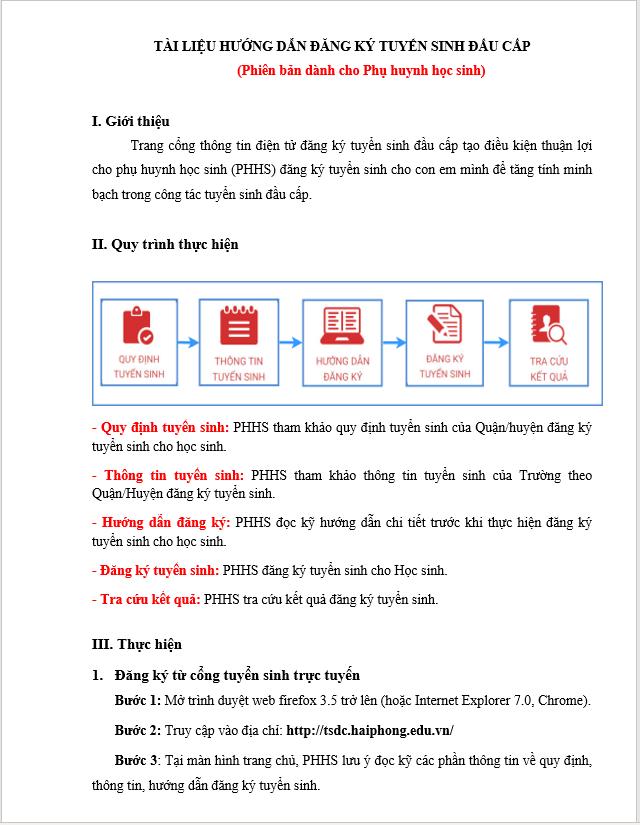 TÀI LIỆU HƯỚNG DẪN ĐĂNG KÝ TUYỂN SINH ĐẦU CẤP
(Phiên bản dành cho Phụ huynh học sinh)

I. Giới thiệu

Trang cổng thông tin điện tử đăng ký tuyển sinh đầu cấp tạo điều kiện thuận lợi cho phụ huynh học sinh (PHHS) đăng ký tuyển sinh cho con em mình để tăng tính minh bạch trong công tác tuyển sinh đầu cấp.

II. Quy trình thực hiện

QUY ĐỊNH TUYỂN SINH

THÔNG TIN TUYỂN SINH

HƯỚNG DẪN ĐĂNG KÝ

ĐĂNG KÝ TUYỂN SINH

TRA CỨU KẾT QUẢ

- Quy định tuyển sinh: PHHS tham khảo quy định tuyển sinh của Quận/huyện đăng ký tuyển sinh cho học sinh.

- Thông tin tuyển sinh: PHHS tham khảo thông tin tuyển sinh của Trường theo Quận/Huyện đăng ký tuyển sinh.

- Hướng dẫn đăng ký: PHHS đọc kỹ hướng dẫn chi tiết trước khi thực hiện đăng ký tuyển sinh cho học sinh.

- Đăng ký tuyển sinh: PHHS đăng ký tuyển sinh cho Học sinh.

- Tra cứu kết quả: PHHS tra cứu kết quả đăng ký tuyển sinh.

III. Thực hiện

1. Đăng ký từ cổng tuyển sinh trực tuyến

Bước 1: Mở trình duyệt web firefox 3.5 trở lên (hoặc Internet Explorer 7.0, Chrome).

Bước 2: Truy cập vào địa chỉ: http://tsdc.haiphong.edu.vn/

Bước 3: Tại màn hình trang chủ, PHHS lưu ý đọc kỹ các phần thông tin về quy định, thông tin, hướng dẫn đăng ký tuyển sinh.