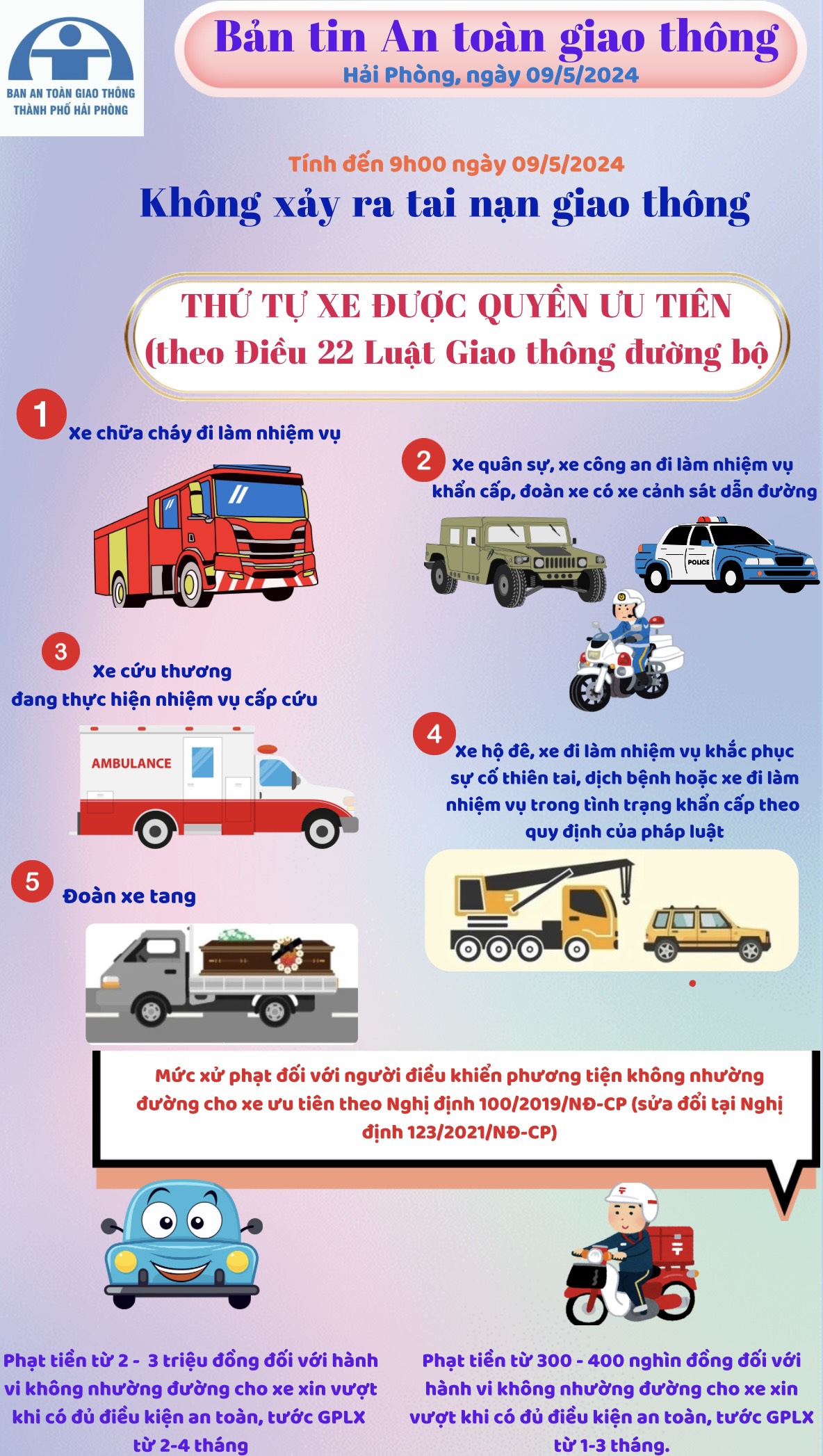 BAN AN TOÀN GIAO THÔNG THÀNH PHỐ HẢI PHÒNG

Bản tin An toàn giao thông
Hải Phòng, ngày 09/5/2024

Tính đến 9h00 ngày 09/5/2024
Không xảy ra tai nạn giao thông

THỨ TỰ XE ĐƯỢC QUYỀN ƯU TIÊN
(theo Điều 22 Luật Giao thông đường bộ

1 Xe chữa cháy đi làm nhiệm vụ

2 Xe quân sự, xe công an đi làm nhiệm vụ khẩn cấp, đoàn xe có xe cảnh sát dẫn đường

POLICE

3 Xe cứu thương đang thực hiện nhiệm vụ cấp cứu

AMBULANCE

4 Xe hộ đê, xe đi làm nhiệm vụ khắc phục sự cố thiên tai, dịch bệnh hoặc xe đi làm nhiệm vụ trong tình trạng khẩn cấp theo quy định của pháp luật

5 Đoàn xe tang

Mức xử phạt đối với người điều khiển phương tiện không nhường đường cho xe ưu tiên theo Nghị định 100/2019/NĐ-CP (sửa đổi tại Nghị định 123/2021/NĐ-CP)

Phạt tiền từ 2 - 3 triệu đồng đối với hành vi không nhường đường cho xe xin vượt khi có đủ điều kiện an toàn, tước GPLX từ 2-4 tháng

Phạt tiền từ 300 - 400 nghìn đồng đối với hành vi không nhường đường cho xe xin vượt khi có đủ điều kiện an toàn, tước GPLX từ 1-3 tháng.