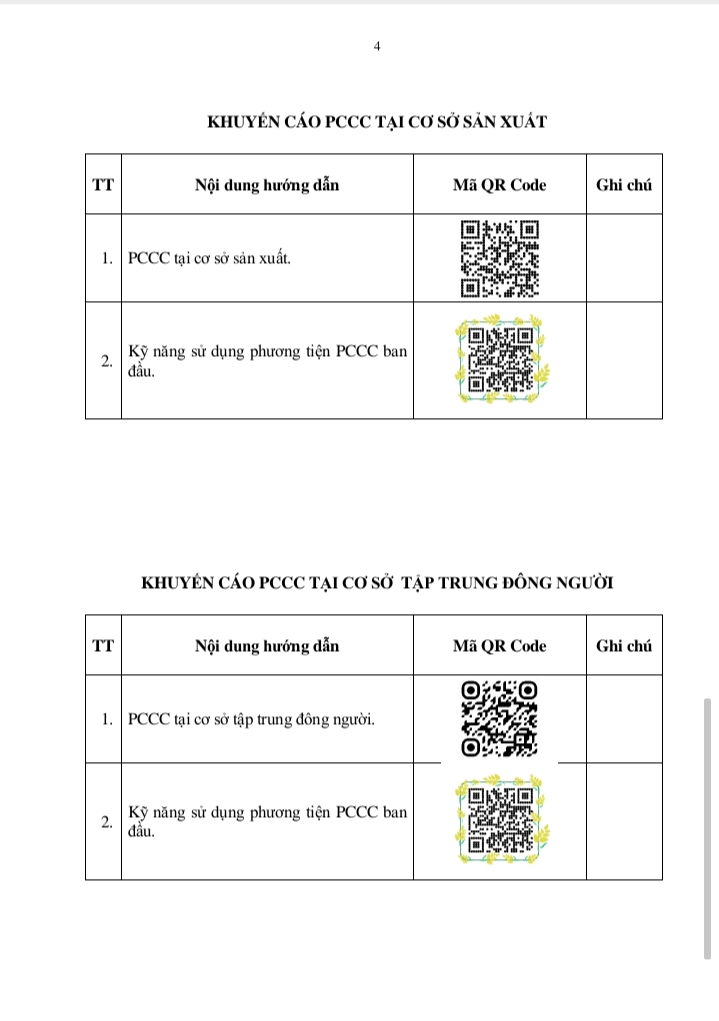 4

KHUYẾN CÁO PCCC TẠI CƠ SỞ SẢN XUẤT

| TT | Nội dung hướng dẫn | Mã QR Code | Ghi chú |
|---|---|---|---|
| 1. | PCCC tại cơ sở sản xuất. | | |
| 2. | Kỹ năng sử dụng phương tiện PCCC ban đầu. | | |

KHUYẾN CÁO PCCC TẠI CƠ SỞ TẬP TRUNG ĐÔNG NGƯỜI

| TT | Nội dung hướng dẫn | Mã QR Code | Ghi chú |
|---|---|---|---|
| 1. | PCCC tại cơ sở tập trung đông người. | | |
| 2. | Kỹ năng sử dụng phương tiện PCCC ban đầu. | | |