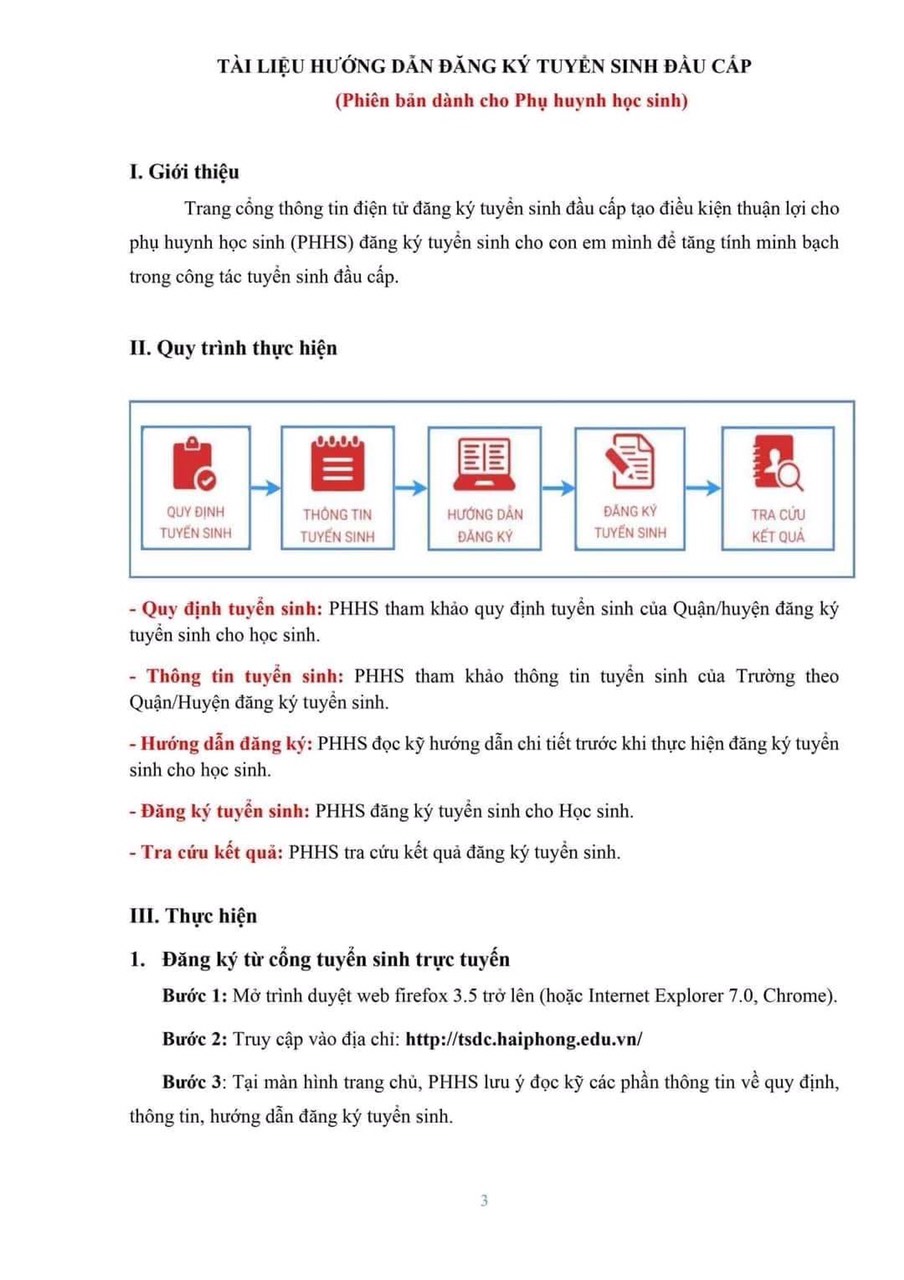 TÀI LIỆU HƯỚNG DẪN ĐĂNG KÝ TUYỂN SINH ĐẦU CẤP
(Phiên bản dành cho Phụ huynh học sinh)

I. Giới thiệu

Trang cổng thông tin điện tử đăng ký tuyển sinh đầu cấp tạo điều kiện thuận lợi cho phụ huynh học sinh (PHHS) đăng ký tuyển sinh cho con em mình để tăng tính minh bạch trong công tác tuyển sinh đầu cấp.

II. Quy trình thực hiện

QUY ĐỊNH TUYỂN SINH
THÔNG TIN TUYỂN SINH
HƯỚNG DẪN ĐĂNG KÝ
ĐĂNG KÝ TUYỂN SINH
TRA CỨU KẾT QUẢ

- Quy định tuyển sinh: PHHS tham khảo quy định tuyển sinh của Quận/huyện đăng ký tuyển sinh cho học sinh.

- Thông tin tuyển sinh: PHHS tham khảo thông tin tuyển sinh của Trường theo Quận/Huyện đăng ký tuyển sinh.

- Hướng dẫn đăng ký: PHHS đọc kỹ hướng dẫn chi tiết trước khi thực hiện đăng ký tuyển sinh cho học sinh.

- Đăng ký tuyển sinh: PHHS đăng ký tuyển sinh cho Học sinh.

- Tra cứu kết quả: PHHS tra cứu kết quả đăng ký tuyển sinh.

III. Thực hiện

1. Đăng ký từ cổng tuyển sinh trực tuyến

Bước 1: Mở trình duyệt web firefox 3.5 trở lên (hoặc Internet Explorer 7.0, Chrome).

Bước 2: Truy cập vào địa chỉ: http://tsdc.haiphong.edu.vn/

Bước 3: Tại màn hình trang chủ, PHHS lưu ý đọc kỹ các phần thông tin về quy định, thông tin, hướng dẫn đăng ký tuyển sinh.

3