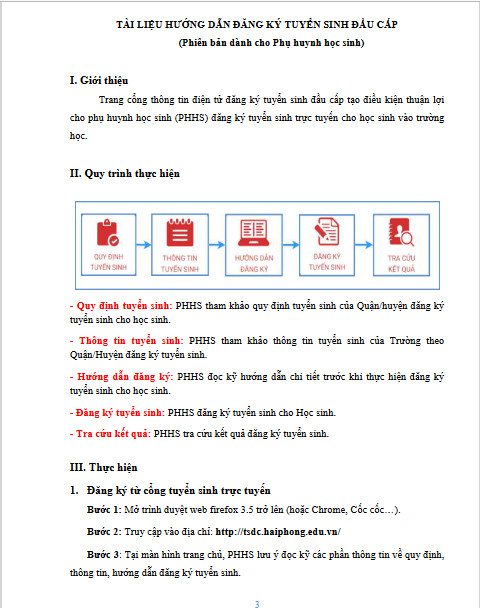 TÀI LIỆU HƯỚNG DẪN ĐĂNG KÝ TUYỂN SINH ĐẦU CẤP
(Phiên bản dành cho Phụ huynh học sinh)

I. Giới thiệu

Trang cổng thông tin điện tử đăng ký tuyển sinh đầu cấp tạo điều kiện thuận lợi cho phụ huynh học sinh (PHHS) đăng ký tuyển sinh trực tuyến cho học sinh vào trường học.

II. Quy trình thực hiện

QUY ĐỊNH TUYỂN SINH

THÔNG TIN TUYỂN SINH

HƯỚNG DẪN ĐĂNG KÝ

ĐĂNG KÝ TUYỂN SINH

TRA CỨU KẾT QUẢ

- Quy định tuyển sinh: PHHS tham khảo quy định tuyển sinh của Quận/huyện đăng ký tuyển sinh cho học sinh.

- Thông tin tuyển sinh: PHHS tham khảo thông tin tuyển sinh của Trường theo Quận/Huyện đăng ký tuyển sinh.

- Hướng dẫn đăng ký: PHHS đọc kỹ hướng dẫn chi tiết trước khi thực hiện đăng ký tuyển sinh cho học sinh.

- Đăng ký tuyển sinh: PHHS đăng ký tuyển sinh cho Học sinh.

- Tra cứu kết quả: PHHS tra cứu kết quả đăng ký tuyển sinh.

III. Thực hiện

1. Đăng ký từ cổng tuyển sinh trực tuyến

Bước 1: Mở trình duyệt web firefox 3.5 trở lên (hoặc Chrome, Cốc cốc…).

Bước 2: Truy cập vào địa chỉ: http://tsdc.haiphong.edu.vn/

Bước 3: Tại màn hình trang chủ, PHHS lưu ý đọc kỹ các phần thông tin về quy định, thông tin, hướng dẫn đăng ký tuyển sinh.

3