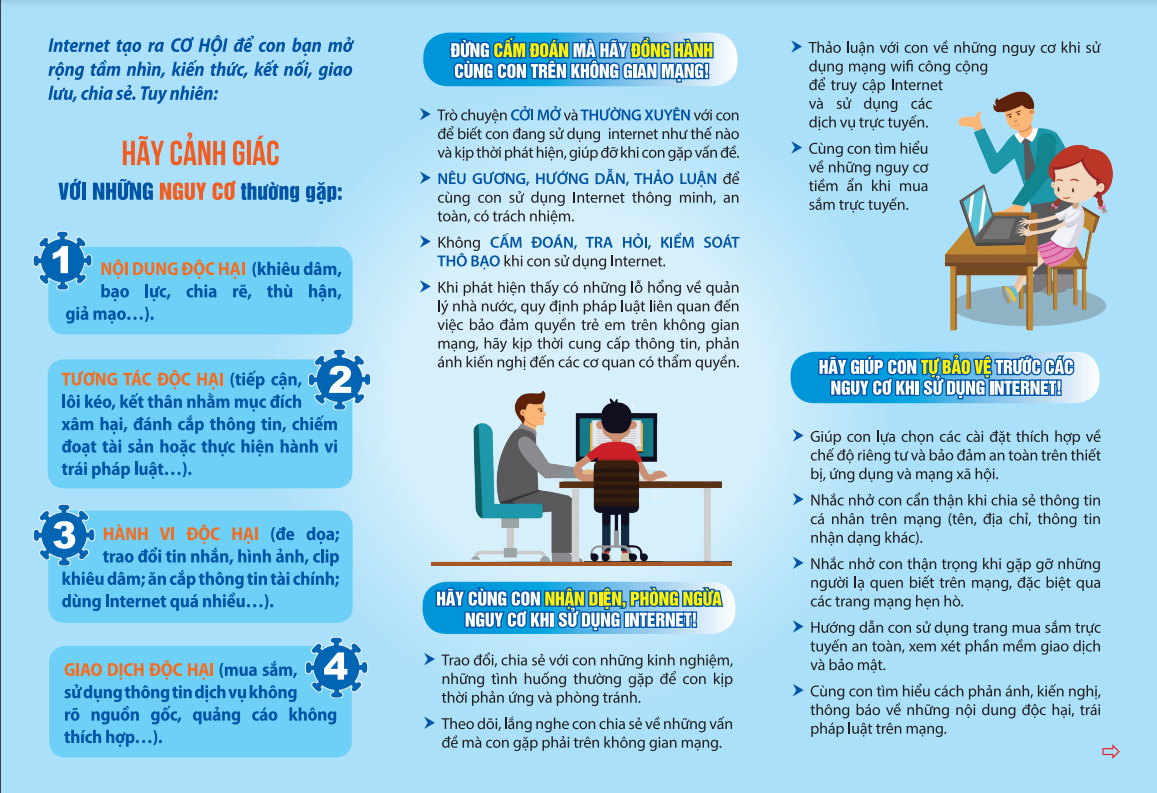 Internet tạo ra CƠ HỘI để con bạn mở rộng tầm nhìn, kiến thức, kết nối, giao lưu, chia sẻ. Tuy nhiên:

HÃY CẢNH GIÁC
VỚI NHỮNG NGUY CƠ thường gặp:

1 NỘI DUNG ĐỘC HẠI (khiêu dâm, bạo lực, chia rẽ, thù hận, giả mạo…).

2 TƯƠNG TÁC ĐỘC HẠI (tiếp cận, lôi kéo, kết thân nhằm mục đích xâm hại, đánh cắp thông tin, chiếm đoạt tài sản hoặc thực hiện hành vi trái pháp luật…).

3 HÀNH VI ĐỘC HẠI (đe dọa; trao đổi tin nhắn, hình ảnh, clip khiêu dâm; ăn cắp thông tin tài chính; dùng Internet quá nhiều…).

4 GIAO DỊCH ĐỘC HẠI (mua sắm, sử dụng thông tin dịch vụ không rõ nguồn gốc, quảng cáo không thích hợp…).

ĐỪNG CẤM ĐOÁN MÀ HÃY ĐỒNG HÀNH CÙNG CON TRÊN KHÔNG GIAN MẠNG!

Trò chuyện CỞI MỞ và THƯỜNG XUYÊN với con để biết con đang sử dụng internet như thế nào và kịp thời phát hiện, giúp đỡ khi con gặp vấn đề.

NÊU GƯƠNG, HƯỚNG DẪN, THẢO LUẬN để cùng con sử dụng Internet thông minh, an toàn, có trách nhiệm.

Không CẤM ĐOÁN, TRA HỎI, KIỂM SOÁT THÔ BẠO khi con sử dụng Internet.

Khi phát hiện thấy có những lỗ hổng về quản lý nhà nước, quy định pháp luật liên quan đến việc bảo đảm quyền trẻ em trên không gian mạng, hãy kịp thời cung cấp thông tin, phản ánh kiến nghị đến các cơ quan có thẩm quyền.

HÃY CÙNG CON NHẬN DIỆN, PHÒNG NGỪA NGUY CƠ KHI SỬ DỤNG INTERNET!

Trao đổi, chia sẻ với con những kinh nghiệm, những tình huống thường gặp để con kịp thời phản ứng và phòng tránh.

Theo dõi, lắng nghe con chia sẻ về những vấn đề mà con gặp phải trên không gian mạng.

Thảo luận với con về những nguy cơ khi sử dụng mạng wifi công cộng để truy cập Internet và sử dụng các dịch vụ trực tuyến.

Cùng con tìm hiểu về những nguy cơ tiềm ẩn khi mua sắm trực tuyến.

HÃY GIÚP CON TỰ BẢO VỆ TRƯỚC CÁC NGUY CƠ KHI SỬ DỤNG INTERNET!

Giúp con lựa chọn các cài đặt thích hợp về chế độ riêng tư và bảo đảm an toàn trên thiết bị, ứng dụng và mạng xã hội.

Nhắc nhở con cẩn thận khi chia sẻ thông tin cá nhân trên mạng (tên, địa chỉ, thông tin nhận dạng khác).

Nhắc nhở con thận trọng khi gặp gỡ những người lạ quen biết trên mạng, đặc biệt qua các trang mạng hẹn hò.

Hướng dẫn con sử dụng trang mua sắm trực tuyến an toàn, xem xét phần mềm giao dịch và bảo mật.

Cùng con tìm hiểu cách phản ánh, kiến nghị, thông báo về những nội dung độc hại, trái pháp luật trên mạng.