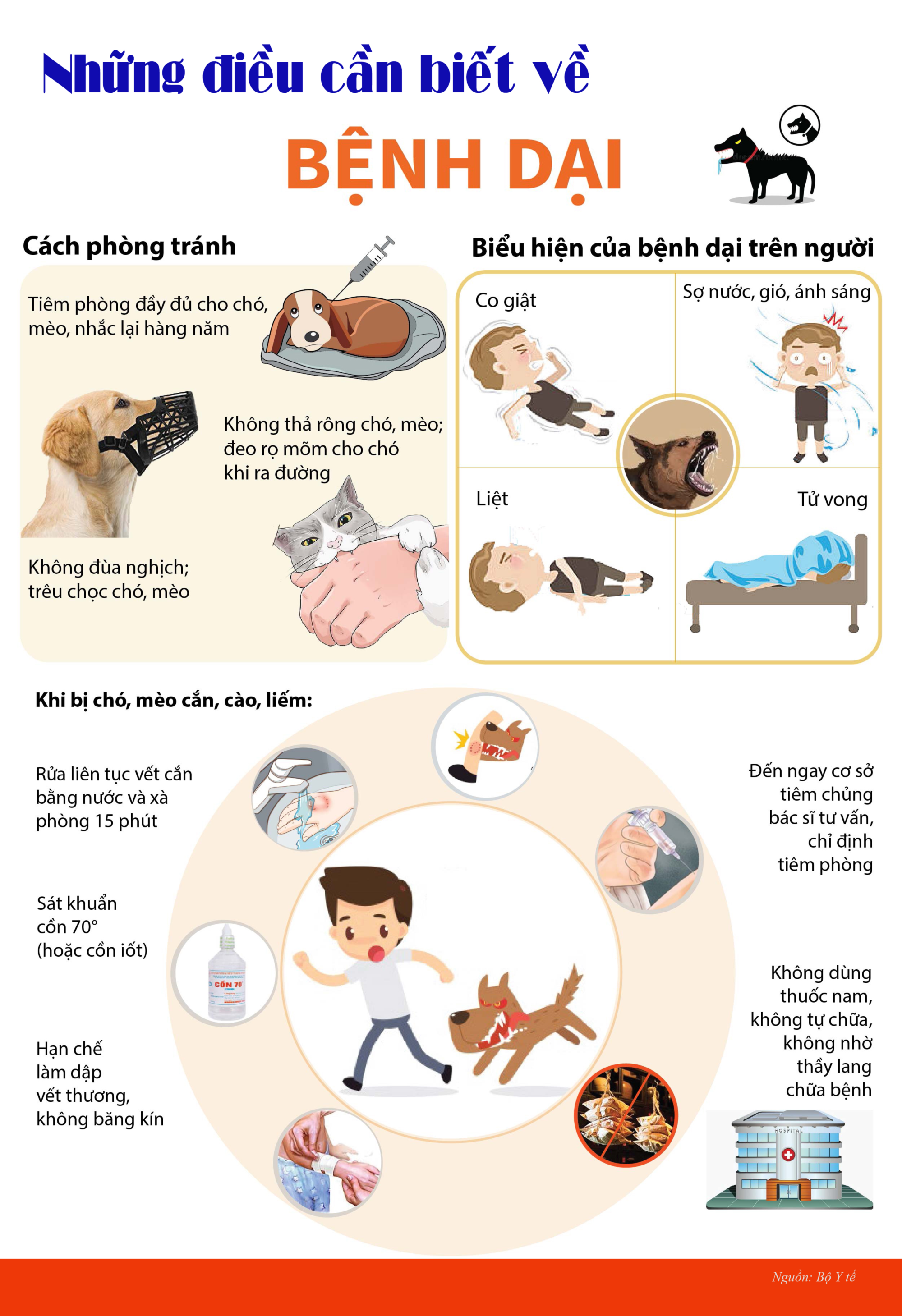 Những điều cần biết về

BỆNH DẠI

Cách phòng tránh

Tiêm phòng đầy đủ cho chó, mèo, nhắc lại hàng năm

Không thả rông chó, mèo; đeo rọ mõm cho chó khi ra đường

Không đùa nghịch; trêu chọc chó, mèo

Biểu hiện của bệnh dại trên người

Co giật

Sợ nước, gió, ánh sáng

Liệt

Tử vong

Khi bị chó, mèo cắn, cào, liếm:

Rửa liên tục vết cắn bằng nước và xà phòng 15 phút

Sát khuẩn cồn 70° (hoặc cồn iốt)

CỒN 70°

Hạn chế làm dập vết thương, không băng kín

Đến ngay cơ sở tiêm chủng bác sĩ tư vấn, chỉ định tiêm phòng

Không dùng thuốc nam, không tự chữa, không nhờ thầy lang chữa bệnh

HOSPITAL

Nguồn: Bộ Y tế