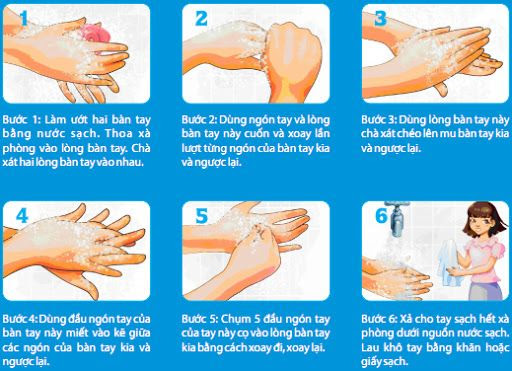 1

Bước 1: Làm ướt hai bàn tay bằng nước sạch. Thoa xà phòng vào lòng bàn tay. Chà xát hai lòng bàn tay vào nhau.

2

Bước 2: Dùng ngón tay và lòng bàn tay này cuốn và xoay lần lượt từng ngón của bàn tay kia và ngược lại.

3

Bước 3: Dùng lòng bàn tay này chà xát chéo lên mu bàn tay kia và ngược lại.

4

Bước 4: Dùng đầu ngón tay của bàn tay này miết vào kẽ giữa các ngón của bàn tay kia và ngược lại.

5

Bước 5: Chụm 5 đầu ngón tay của tay này cọ vào lòng bàn tay kia bằng cách xoay đi, xoay lại.

6

Bước 6: Xả cho tay sạch hết xà phòng dưới nguồn nước sạch. Lau khô tay bằng khăn hoặc giấy sạch.