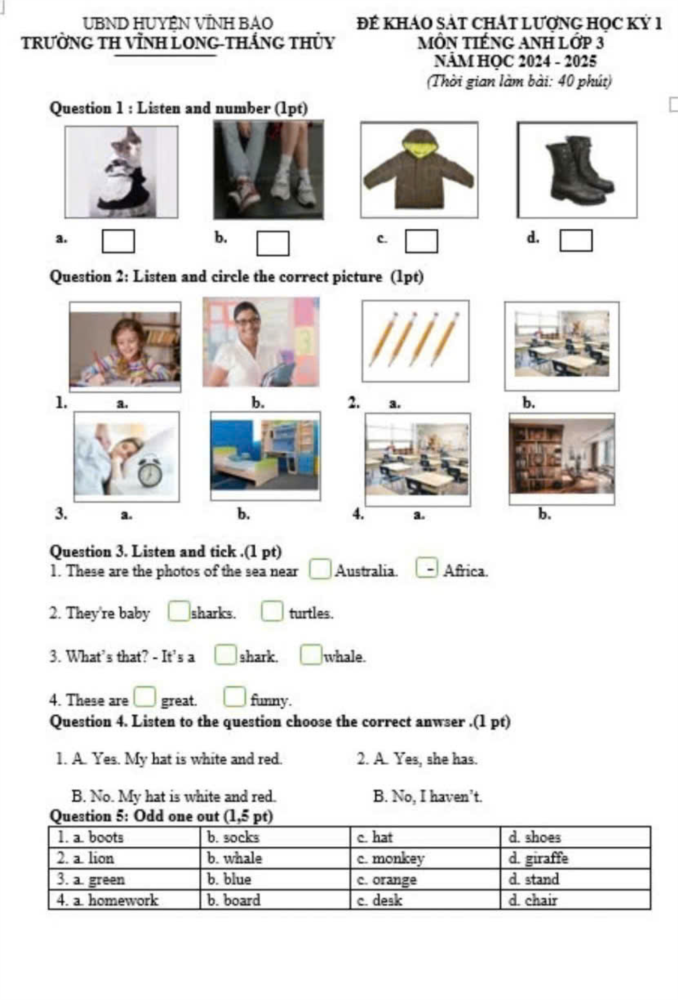 UBND HUYỆN VĨNH BẢO
TRƯỜNG TH VĨNH LONG-THẮNG THỦY

ĐỀ KHẢO SÁT CHẤT LƯỢNG HỌC KỲ 1
MÔN TIẾNG ANH LỚP 3
NĂM HỌC 2024 - 2025
(Thời gian làm bài: 40 phút)

Question 1 : Listen and number (1pt)

a. b. c. d.

Question 2: Listen and circle the correct picture (1pt)

1. a. b. 2. a. b.

3. a. b. 4. a. b.

Question 3. Listen and tick .(1 pt)
1. These are the photos of the sea near Australia. Africa.

2. They're baby sharks. turtles.

3. What's that? - It's a shark. whale.

4. These are great. funny.

Question 4. Listen to the question choose the correct anwser .(1 pt)

1. A. Yes. My hat is white and red.
B. No. My hat is white and red.

2. A. Yes, she has.
B. No, I haven't.

Question 5: Odd one out (1,5 pt)

| 1. a. boots | b. socks | c. hat | d. shoes |
|---|---|---|---|
| 2. a. lion | b. whale | c. monkey | d. giraffe |
| 3. a. green | b. blue | c. orange | d. stand |
| 4. a. homework | b. board | c. desk | d. chair |