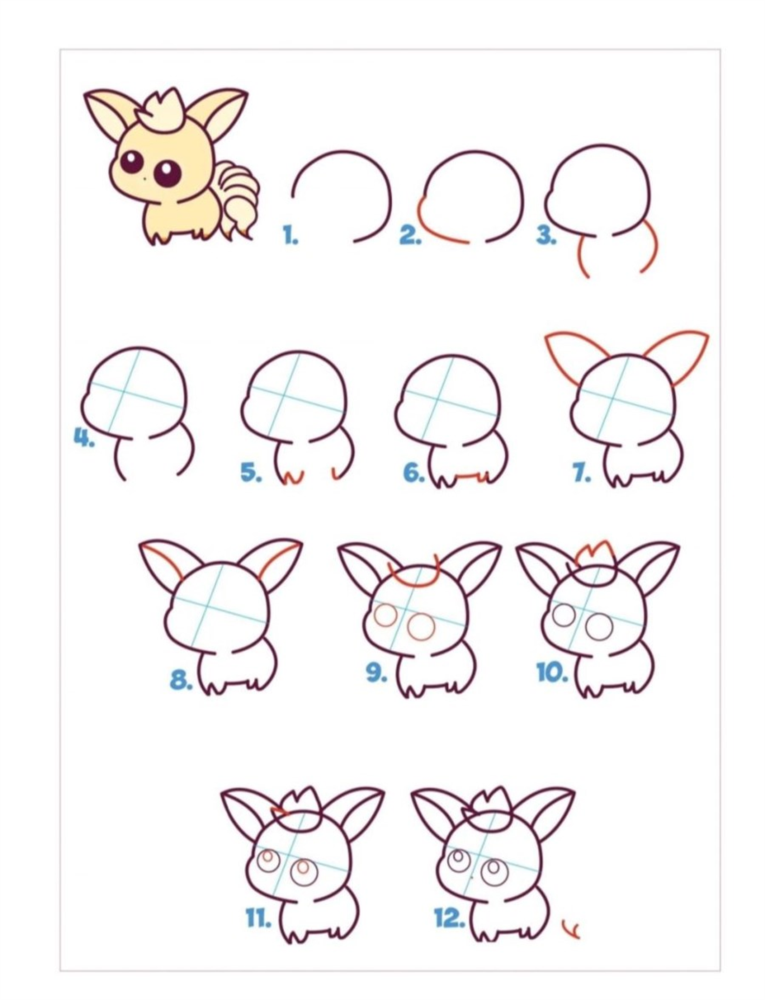 1.
2.
3.
4.
5.
6.
7.
8.
9.
10.
11.
12.