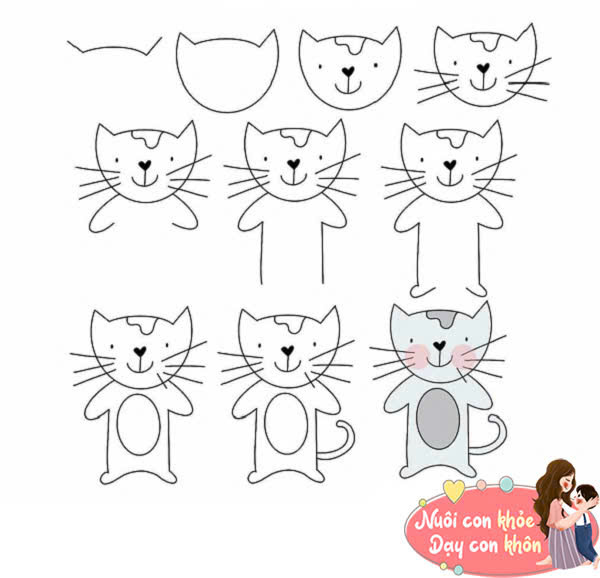 Nuôi con khỏe
Dạy con khôn