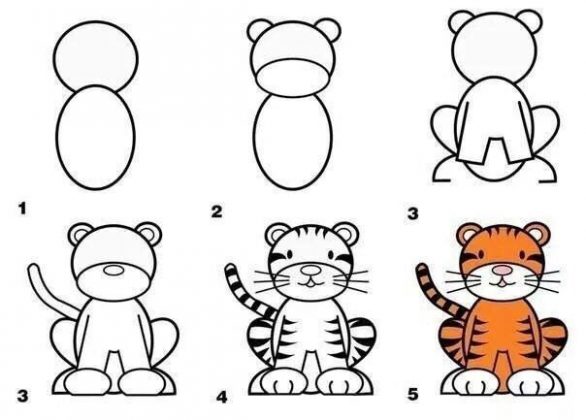 1

2

3

3

4

5