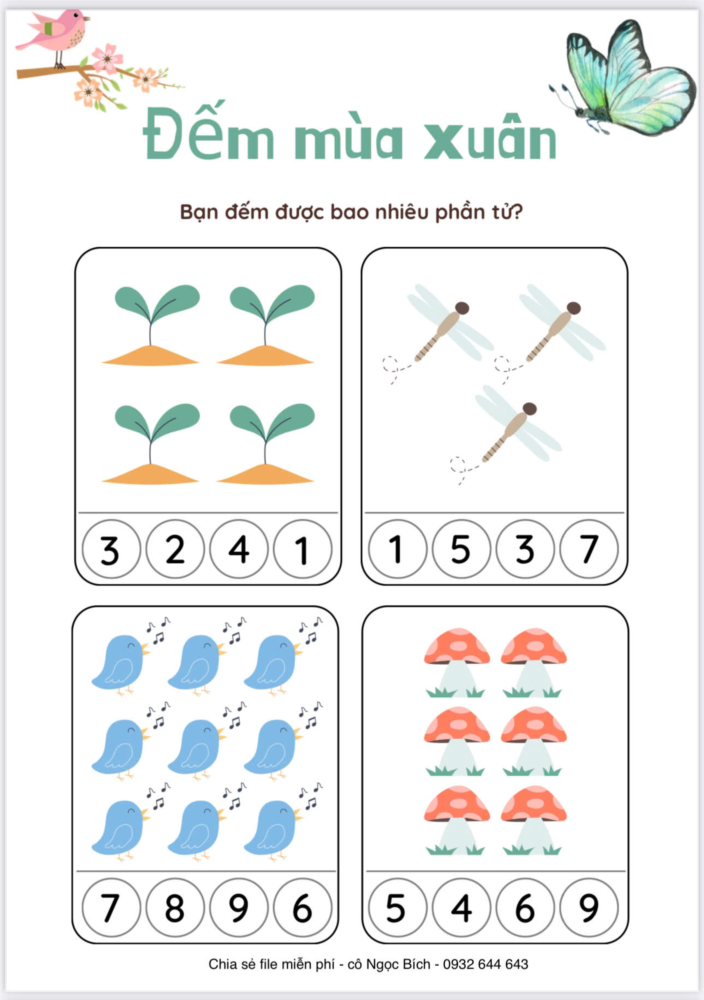 Đếm mùa xuân

Bạn đếm được bao nhiêu phần tử?

3 2 4 1

1 5 3 7

7 8 9 6

5 4 6 9

Chia sẻ file miễn phí - cô Ngọc Bích - 0932 644 643